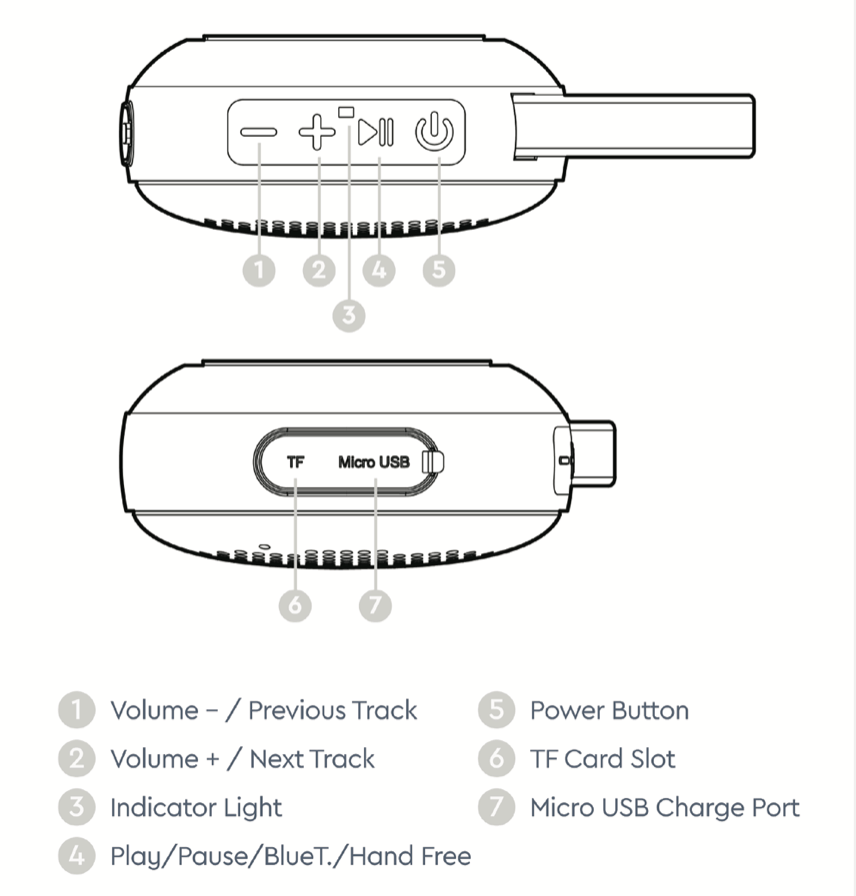 1 2 4 5
3

TF Micro USB

6 7

1 Volume – / Previous Track
2 Volume + / Next Track
3 Indicator Light
4 Play/Pause/BlueT./Hand Free

5 Power Button
6 TF Card Slot
7 Micro USB Charge Port